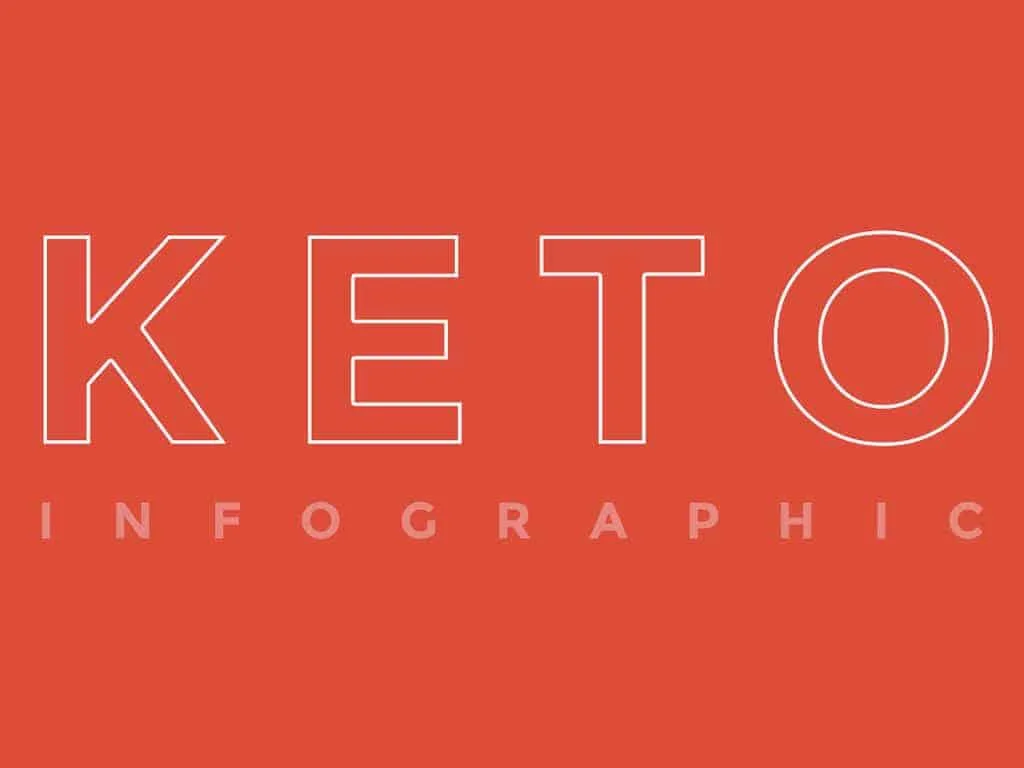 KETO

INFOGRAPHIC